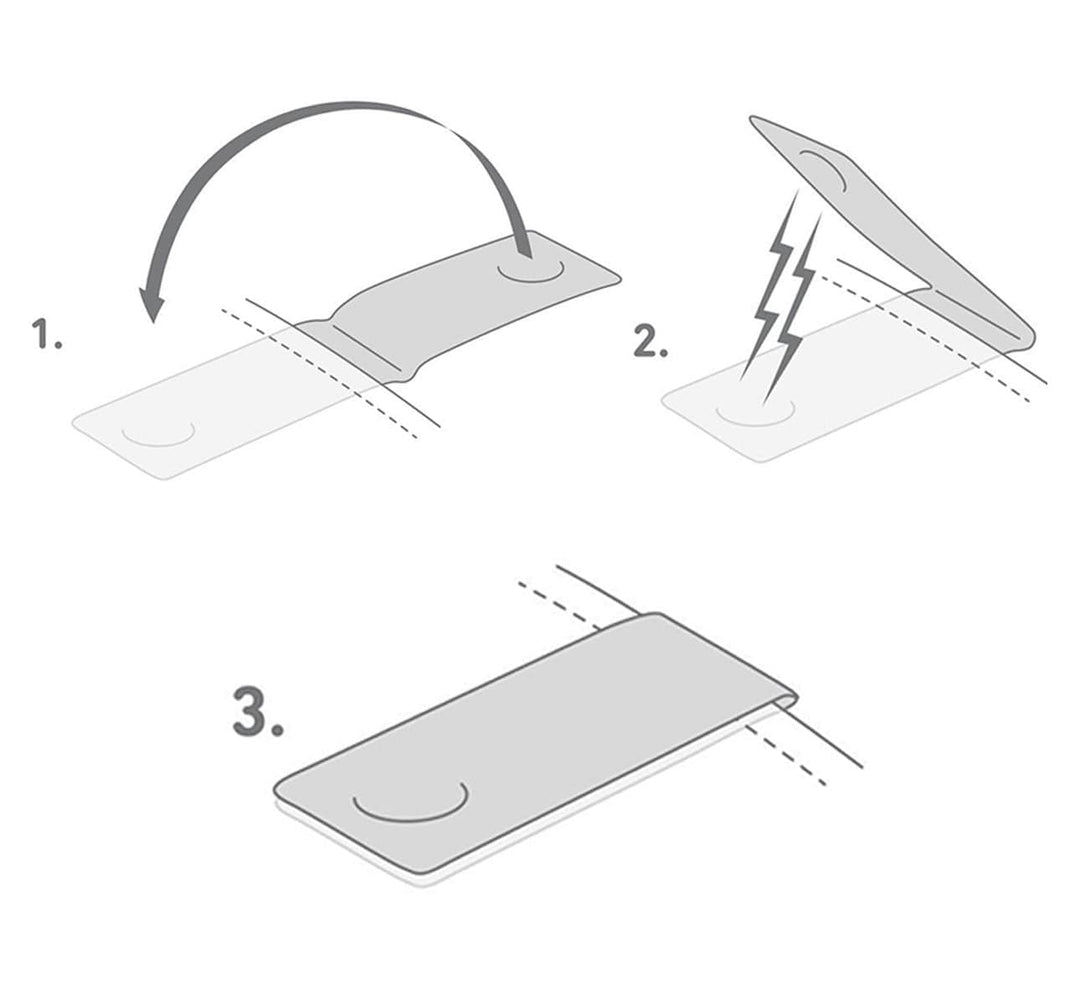 1.

2.

3.